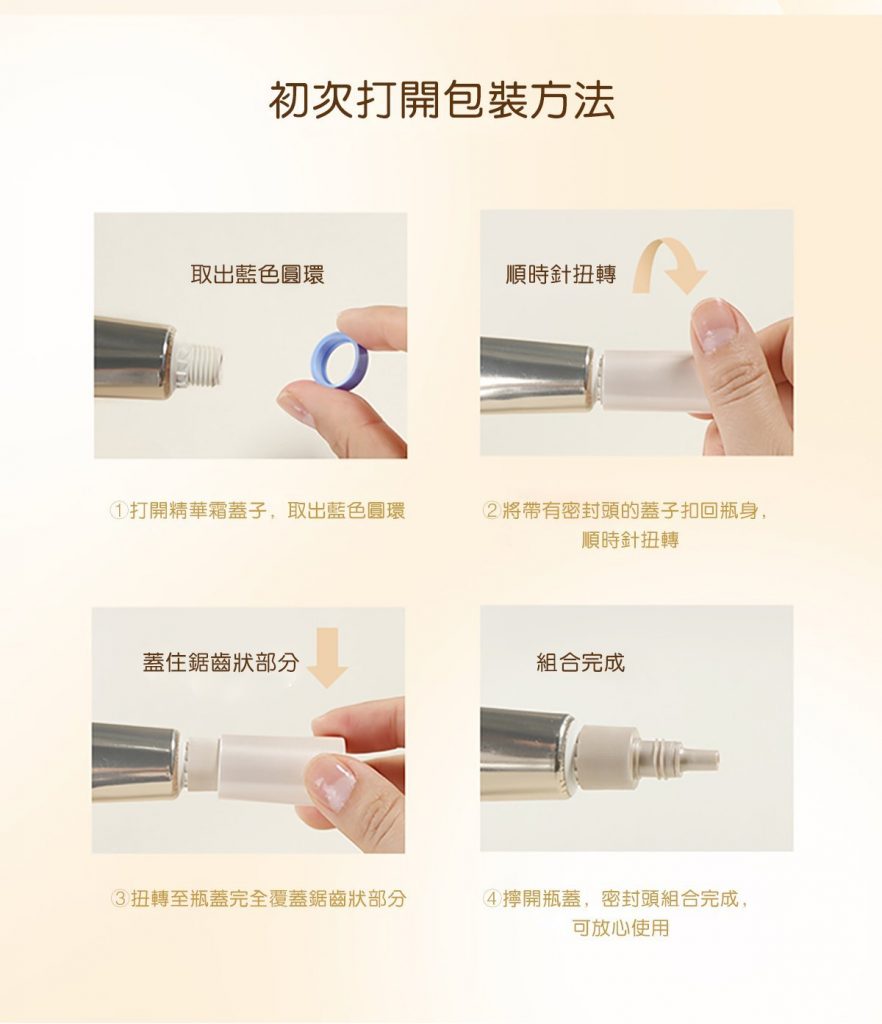 初次打開包裝方法

取出藍色圓環

①打開精華霜蓋子，取出藍色圓環

順時針扭轉

②將帶有密封頭的蓋子扣回瓶身，順時針扭轉

蓋住鋸齒狀部分

③扭轉至瓶蓋完全覆蓋鋸齒狀部分

組合完成

④擰開瓶蓋，密封頭組合完成，可放心使用